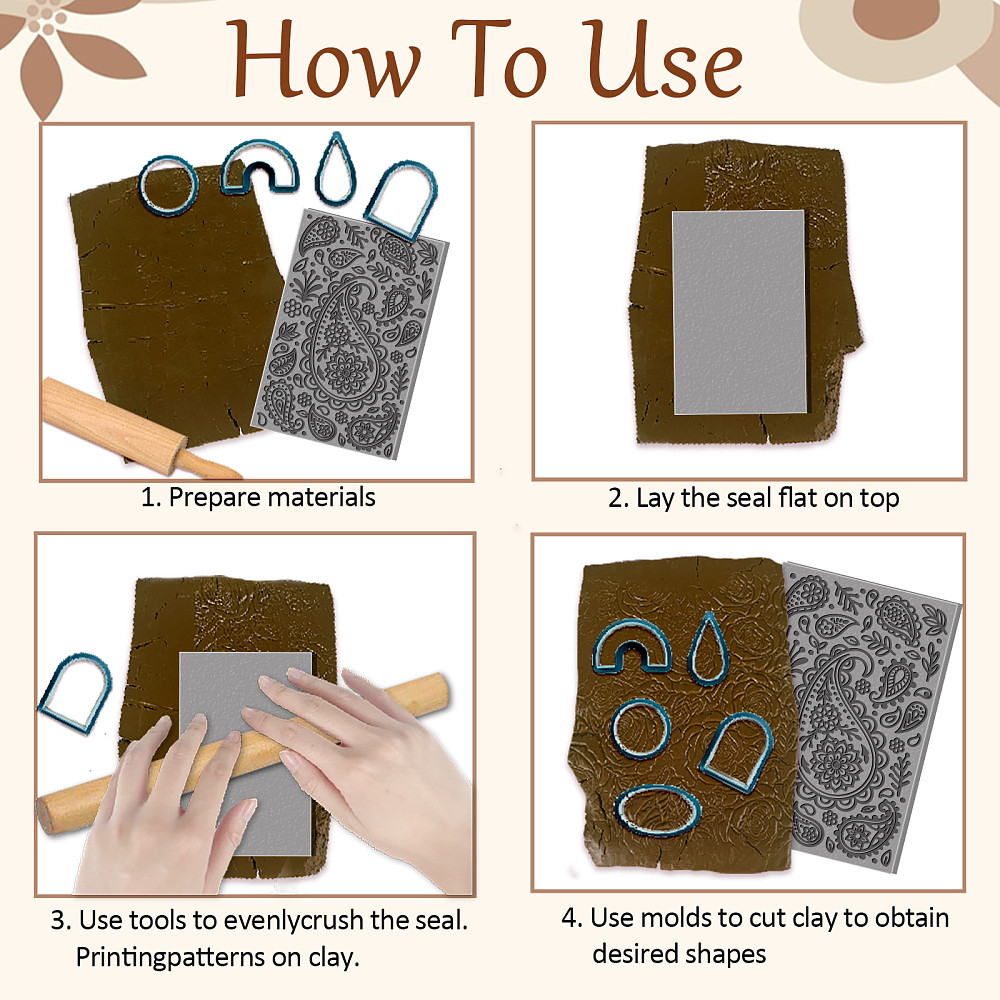 How To Use

1. Prepare materials

2. Lay the seal flat on top

3. Use tools to evenlycrush the seal. Printingpatterns on clay.

4. Use molds to cut clay to obtain desired shapes